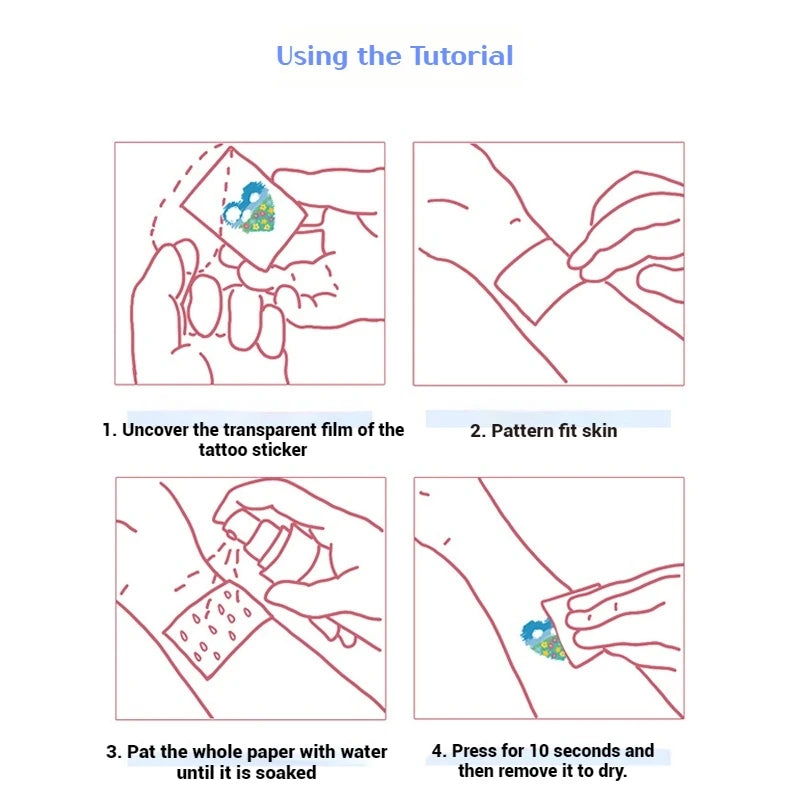 Using the Tutorial

1. Uncover the transparent film of the tattoo sticker

2. Pattern fit skin

3. Pat the whole paper with water until it is soaked

4. Press for 10 seconds and then remove it to dry.